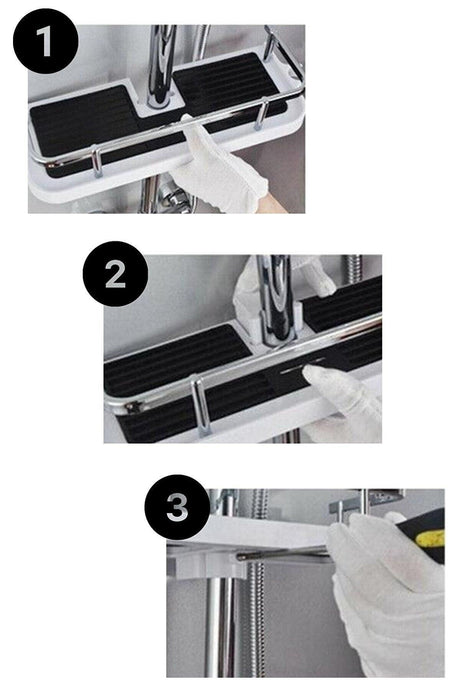 1

2

3